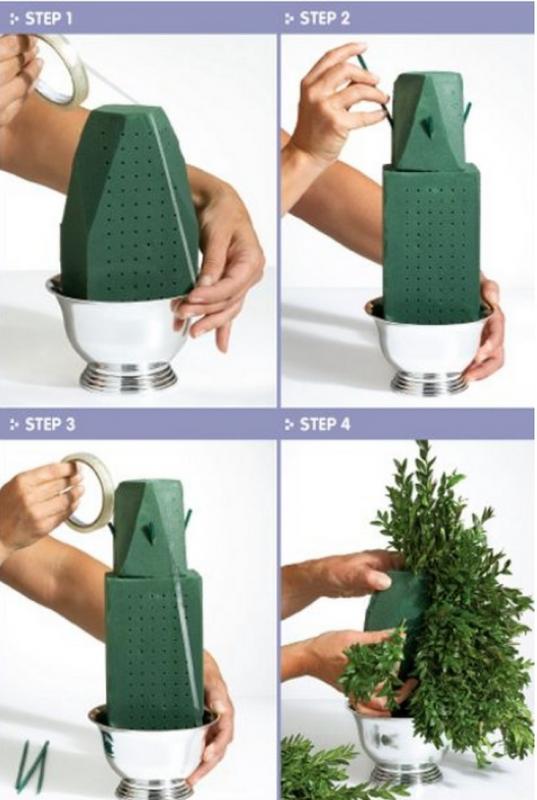 STEP 1

STEP 2

STEP 3

STEP 4