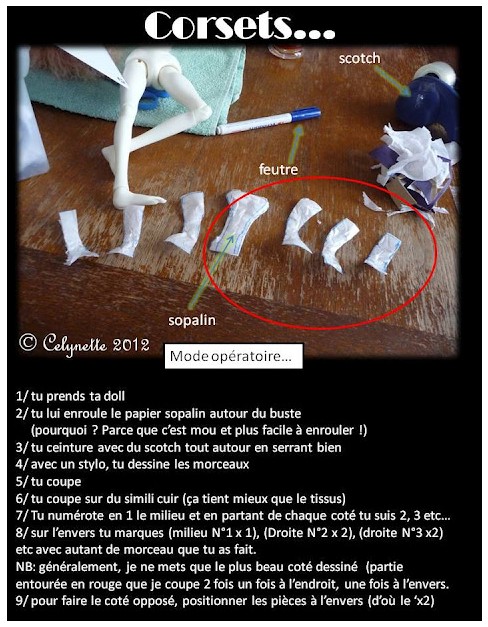 Corsets...

scotch

feutre

sopalin

© Celynette 2012

Mode opératoire...

1/ tu prends ta doll
2/ tu lui enroule le papier sopalin autour du buste
(pourquoi ? Parce que c'est mou et plus facile à enrouler !)
3/ tu ceinture avec du scotch tout autour en serrant bien
4/ avec un stylo, tu dessine les morceaux
5/ tu coupe
6/ tu coupe sur du simili cuir (ça tient mieux que le tissus)
7/ Tu numérote en 1 le milieu et en partant de chaque coté tu suis 2, 3 etc...
8/ sur l'envers tu marques (milieu N°1 x 1), (Droite N°2 x 2), (droite N°3 x2) etc avec autant de morceau que tu as fait.
NB: généralement, je ne mets que le plus beau coté dessiné (partie entourée en rouge que je coupe 2 fois un fois à l'endroit, une fois à l'envers.
9/ pour faire le coté opposé, positionner les pièces à l'envers (d'où le 'x2)