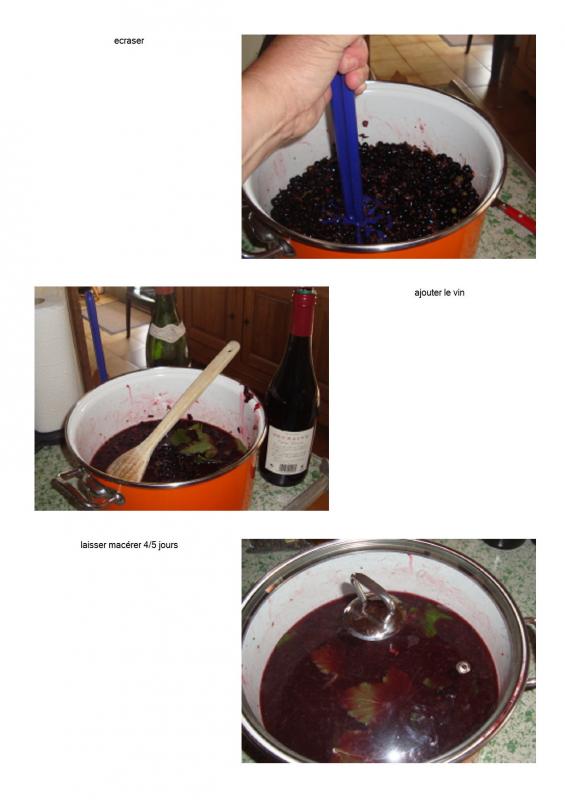 ecraser

ajouter le vin

laisser macérer 4/5 jours